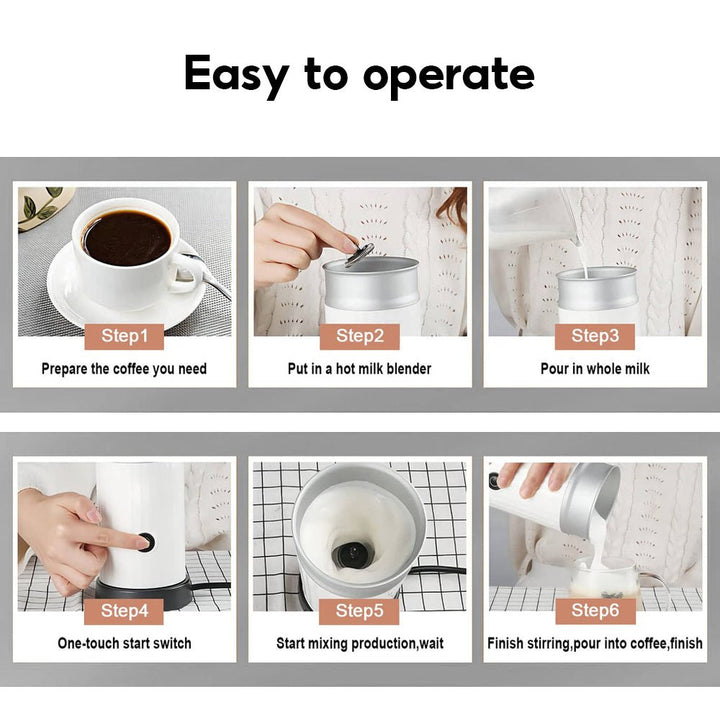 Easy to operate

Step1
Prepare the coffee you need

Step2
Put in a hot milk blender

Step3
Pour in whole milk

Step4
One-touch start switch

Step5
Start mixing production,wait

Step6
Finish stirring,pour into coffee,finish