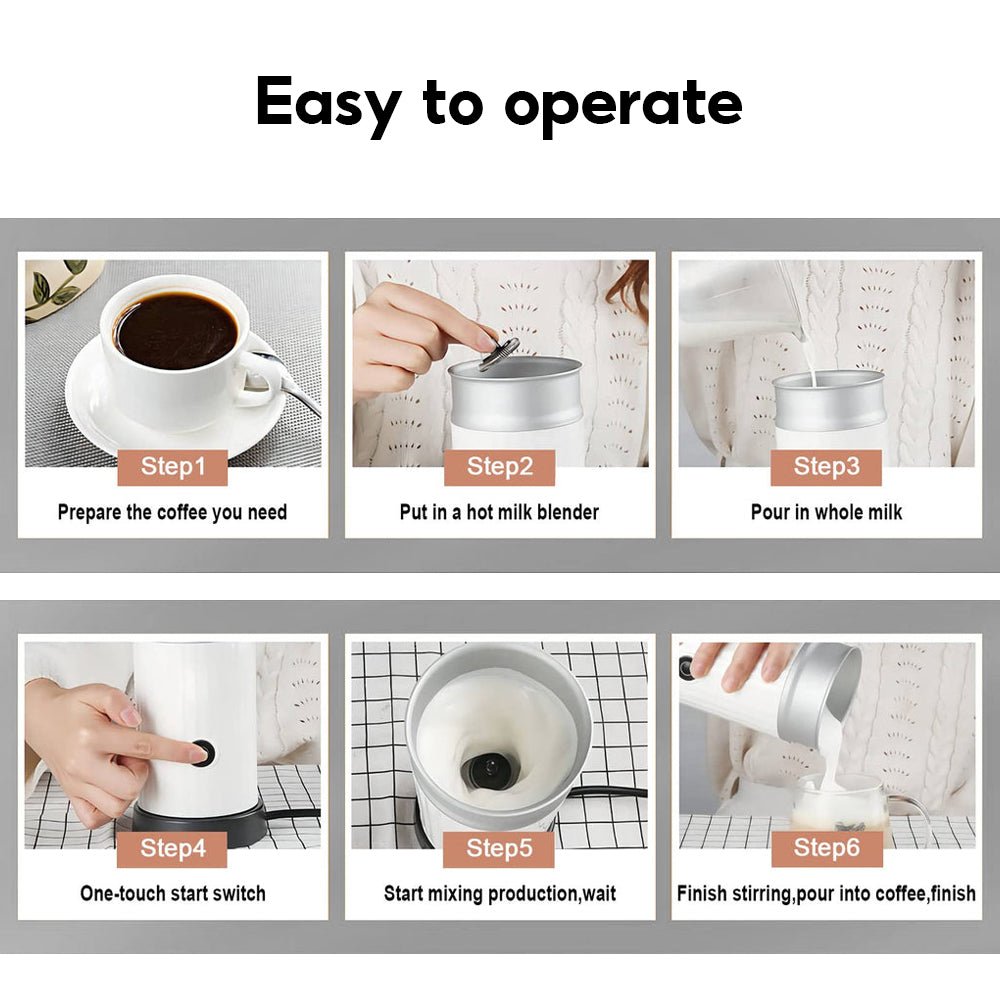 Easy to operate

Step1
Prepare the coffee you need

Step2
Put in a hot milk blender

Step3
Pour in whole milk

Step4
One-touch start switch

Step5
Start mixing production,wait

Step6
Finish stirring,pour into coffee,finish