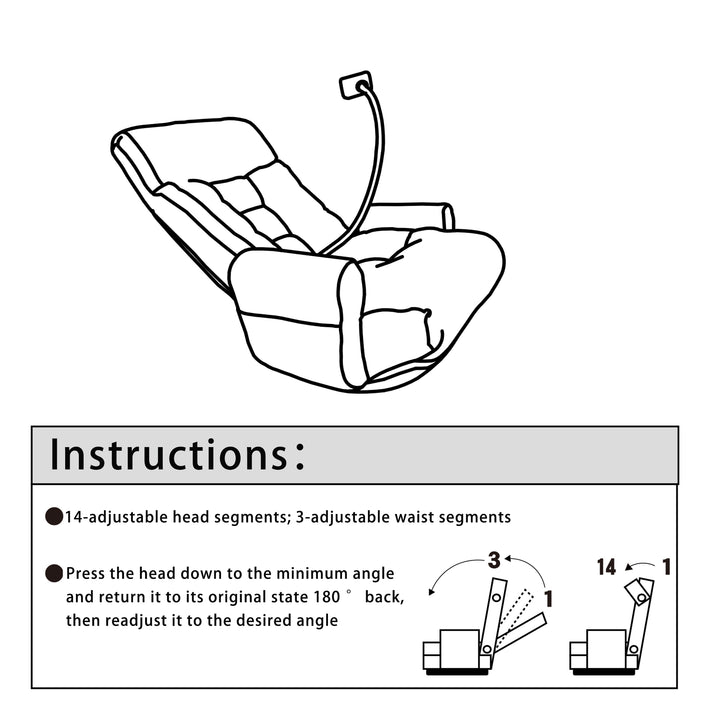 Instructions:

●14-adjustable head segments; 3-adjustable waist segments

●Press the head down to the minimum angle and return it to its original state 180° back, then readjust it to the desired angle

3 1

14 1