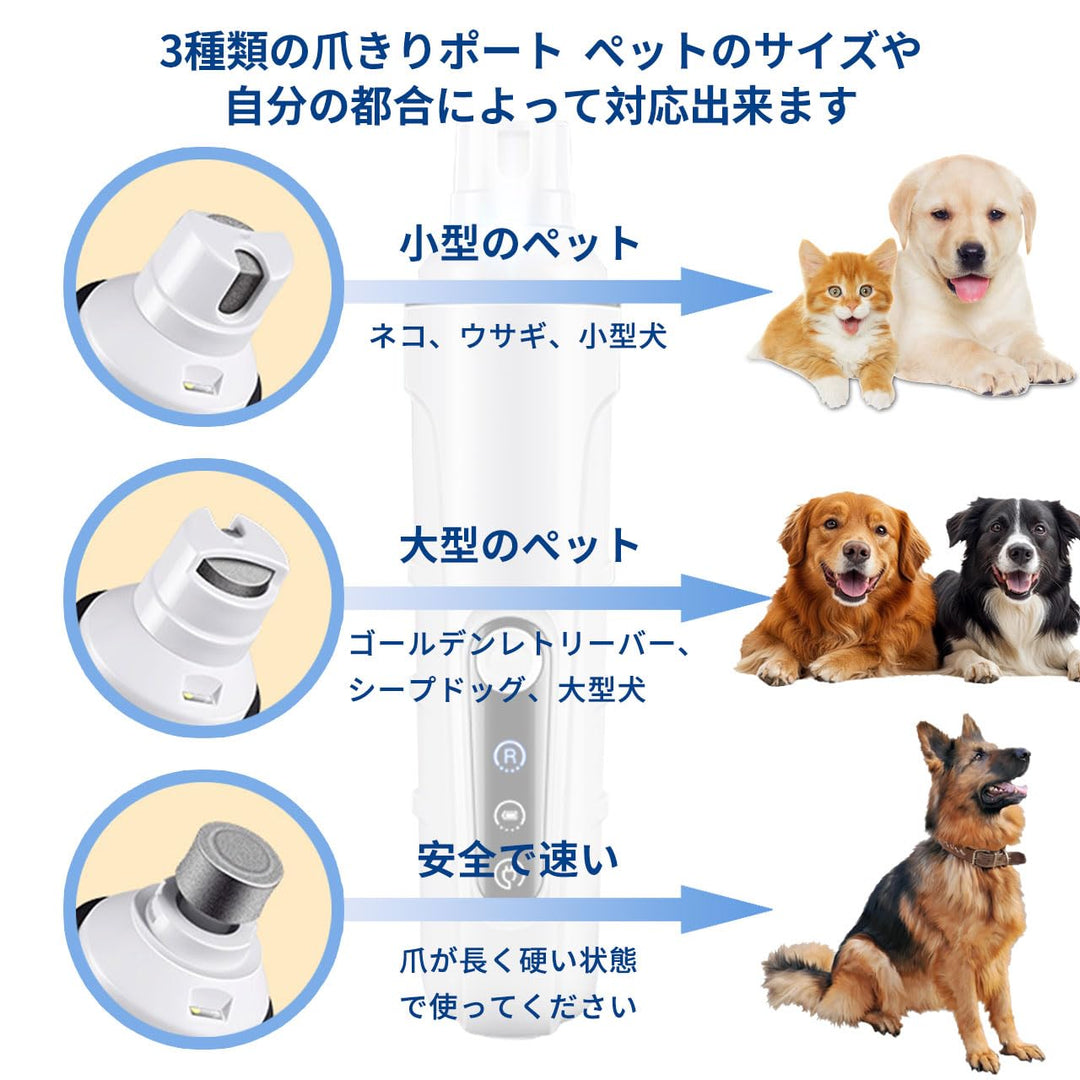 3種類の爪きりポート ペットのサイズや自分の都合によって対応出来ます

小型のペット

ネコ、ウサギ、小型犬

大型のペット

ゴールデンレトリーバー、シープドッグ、大型犬

R

安全で速い

爪が長く硬い状態で使ってください