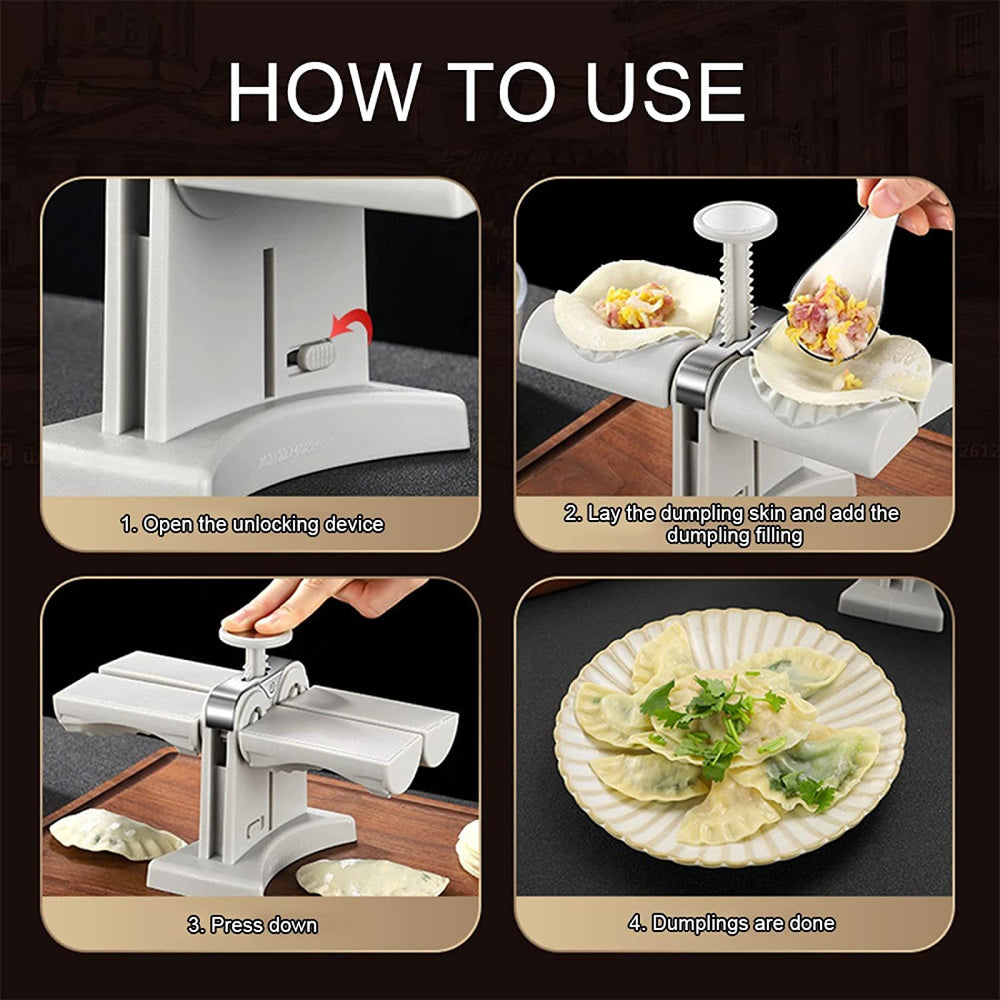 HOW TO USE

1. Open the unlocking device

2. Lay the dumpling skin and add the dumpling filling

3. Press down

4. Dumplings are done