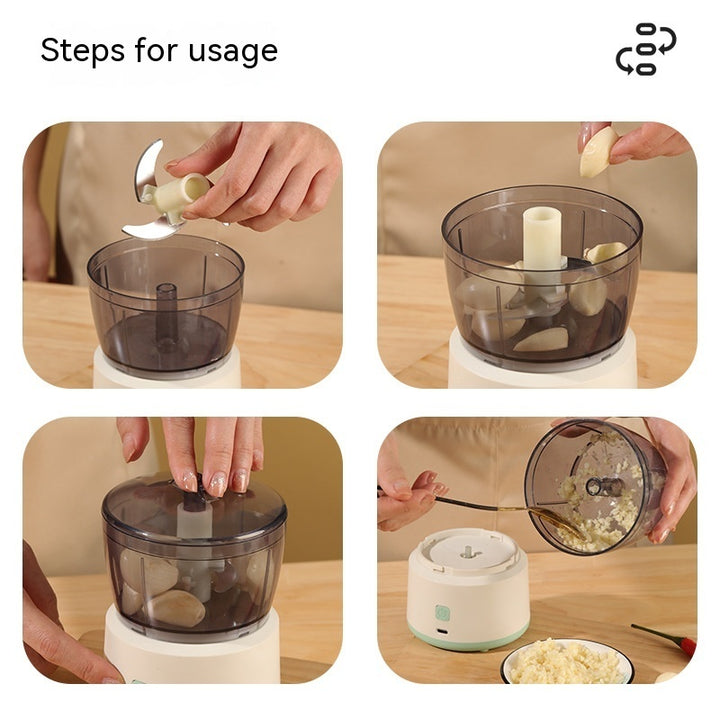 Steps for usage